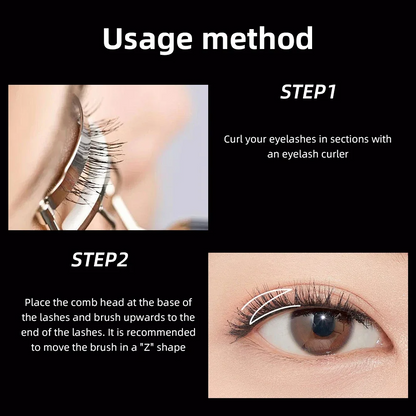 Usage method

STEP1

Curl your eyelashes in sections with an eyelash curler

STEP2

Place the comb head at the base of the lashes and brush upwards to the end of the lashes. It is recommended to move the brush in a "Z" shape