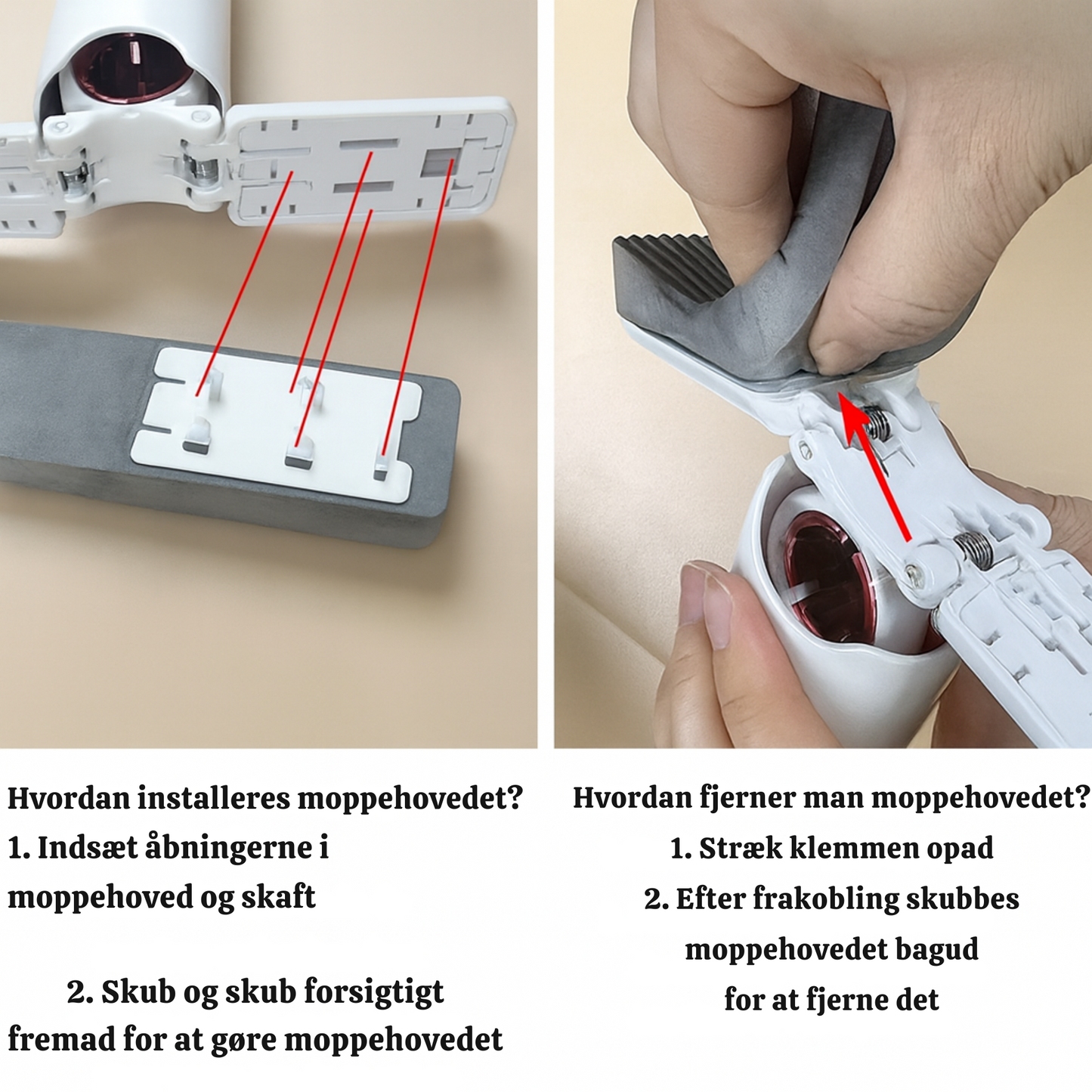 Hvordan installeres moppehovedet?
1. Indsæt åbningerne i moppehoved og skaft

2. Skub og skub forsigtigt fremad for at gøre moppehovedet

Hvordan fjerner man moppehovedet?
1. Stræk klemmen opad
2. Efter frakobling skubbes moppehovedet bagud for at fjerne det