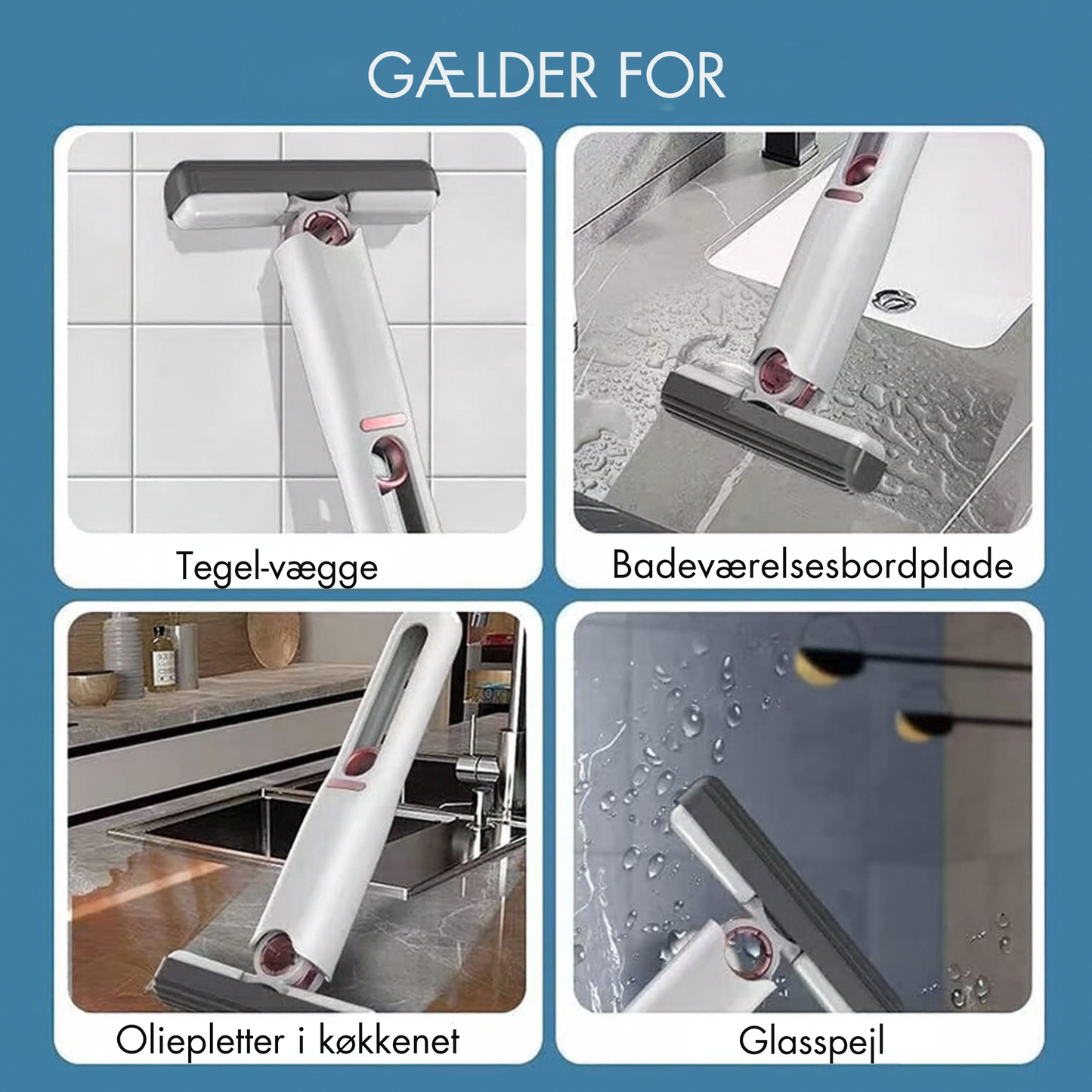 GÆLDER FOR

Tegel-vægge

Badeværelsesbordplade

Oliepletter i køkkenet

Glasspejl