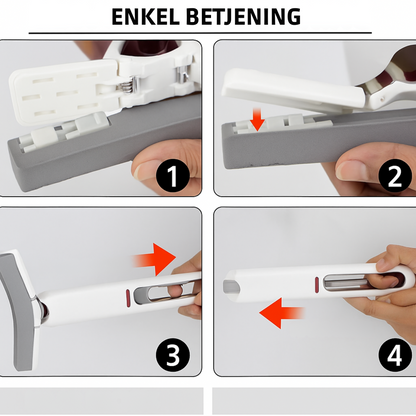 ENKEL BETJENING

1

2

3

4