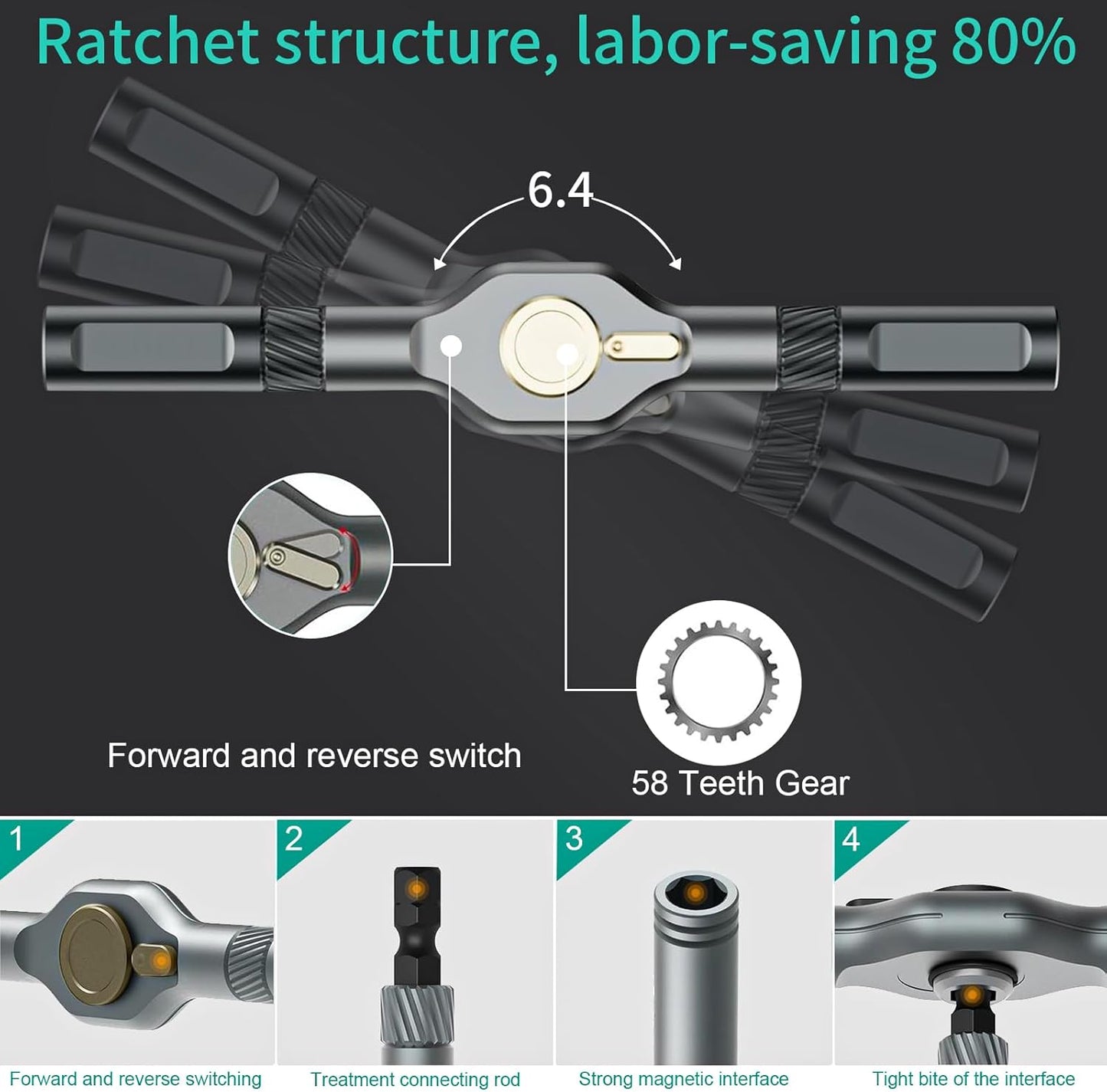 Ratchet structure, labor-saving 80%

6.4

Forward and reverse switch

58 Teeth Gear

1

Forward and reverse switching

2

Treatment connecting rod

3

Strong magnetic interface

4

Tight bite of the interface