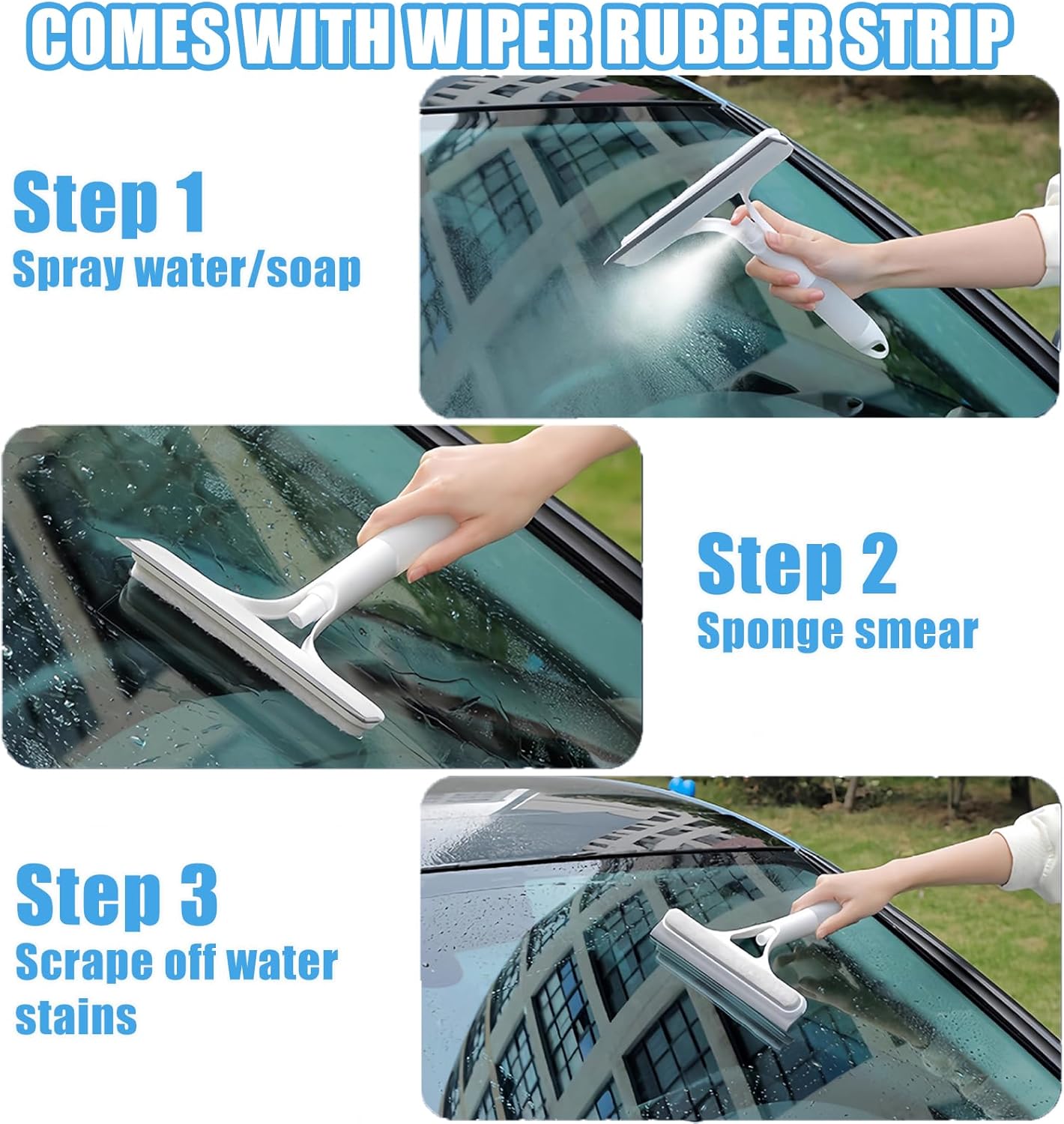 COMES WITH WIPER RUBBER STRIP

Step 1
Spray water/soap

Step 2
Sponge smear

Step 3
Scrape off water stains